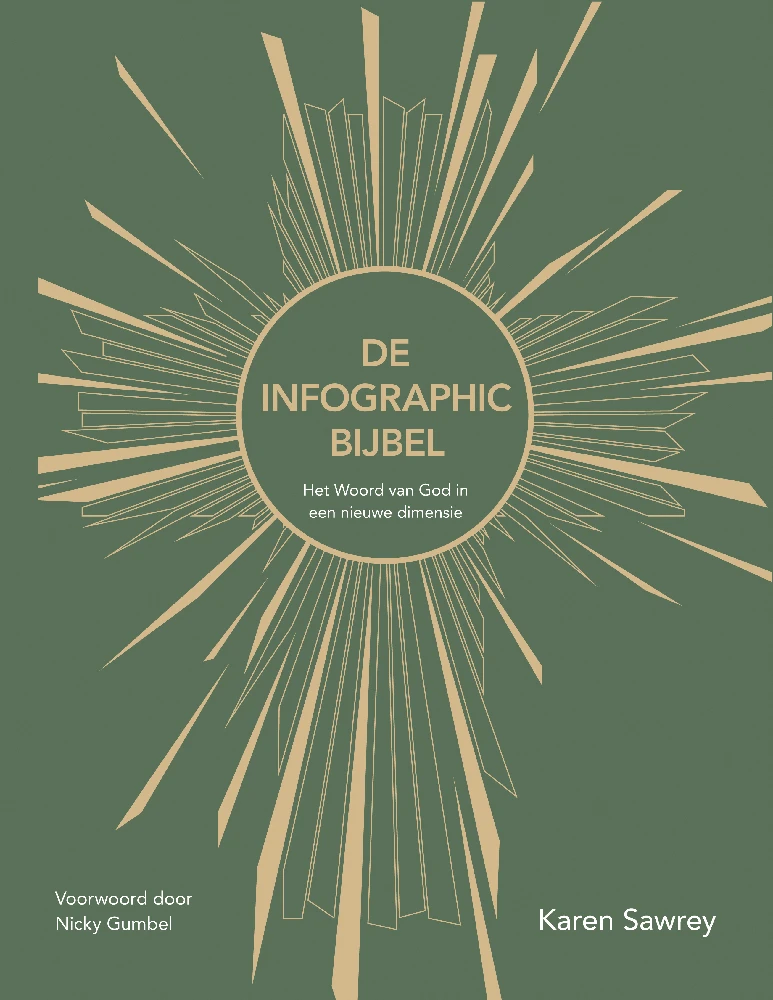 DE INFOGRAPHIC BIJBEL

Het Woord van God in een nieuwe dimensie

Voorwoord door Nicky Gumbel

Karen Sawrey